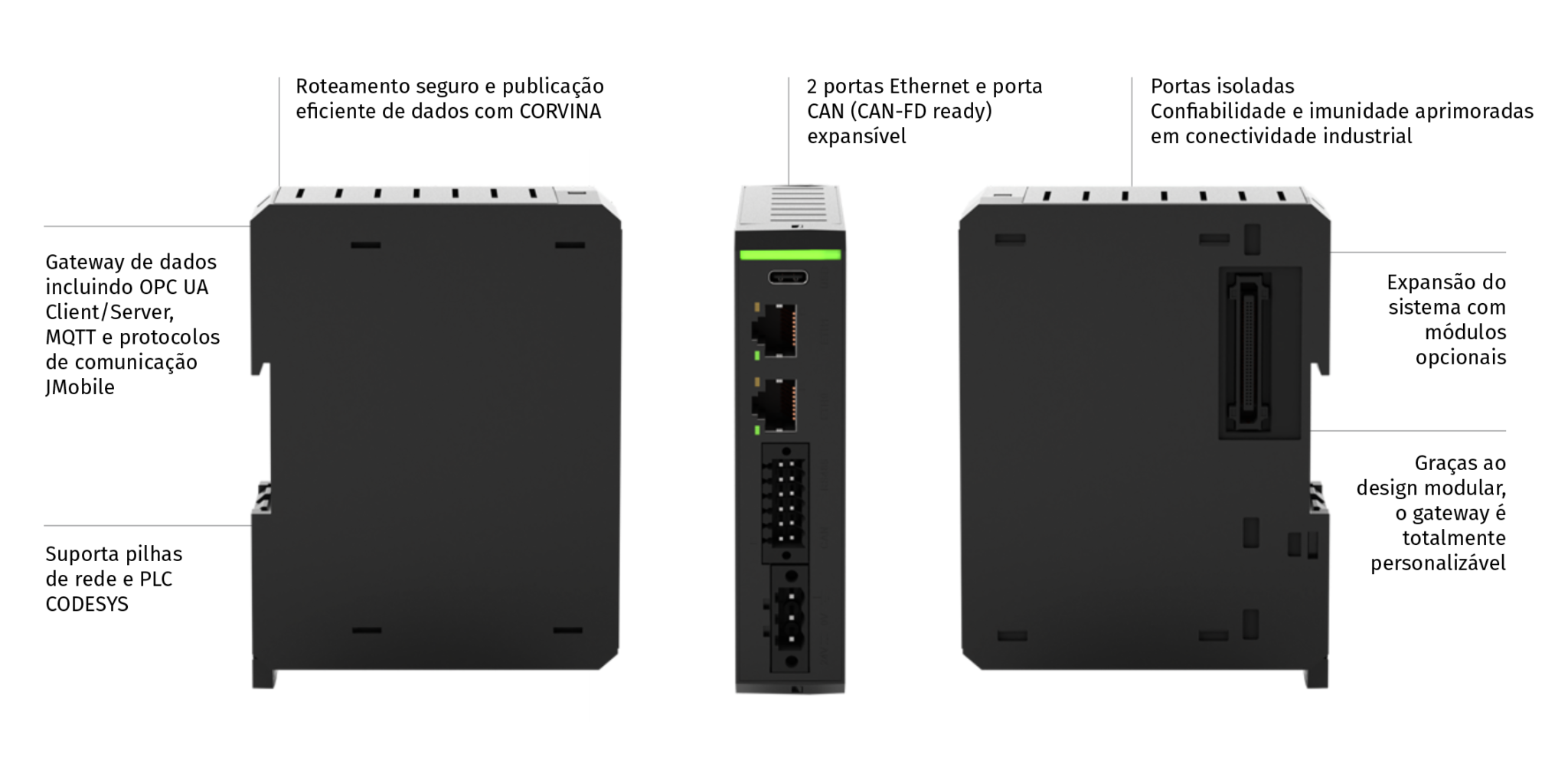 Roteamento seguro e publicação eficiente de dados com CORVINA

2 portas Ethernet e porta CAN (CAN-FD ready) expansível

Portas isoladas
Confiabilidade e imunidade aprimoradas em conectividade industrial

Gateway de dados incluindo OPC UA Client/Server, MQTT e protocolos de comunicação JMobile

Suporta pilhas de rede e PLC CODESYS

Expansão do sistema com módulos opcionais

Graças ao design modular, o gateway é totalmente personalizável